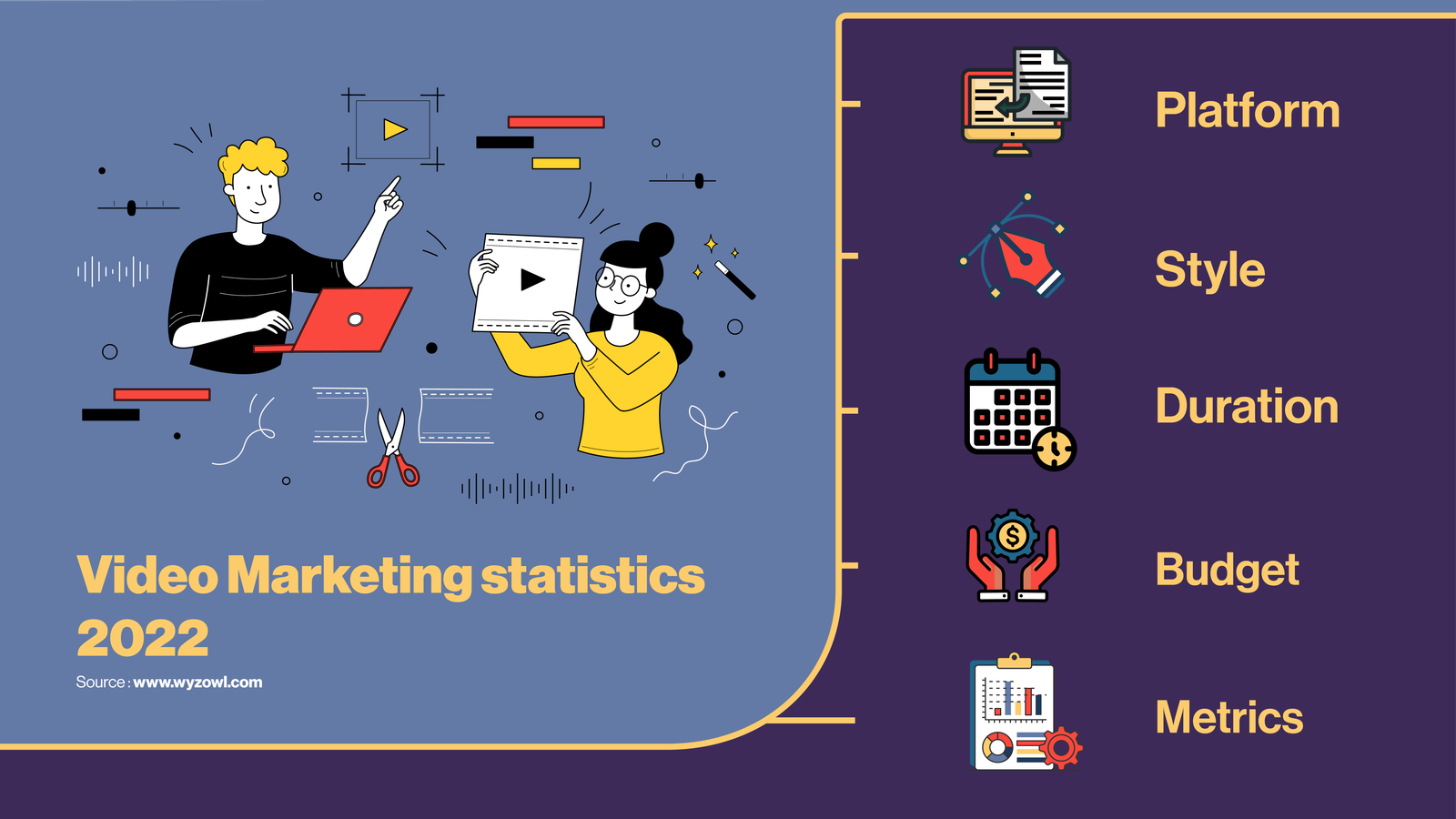 Video Marketing statistics 2022

Source : www.wyzowl.com

Platform

Style

Duration

Budget

Metrics